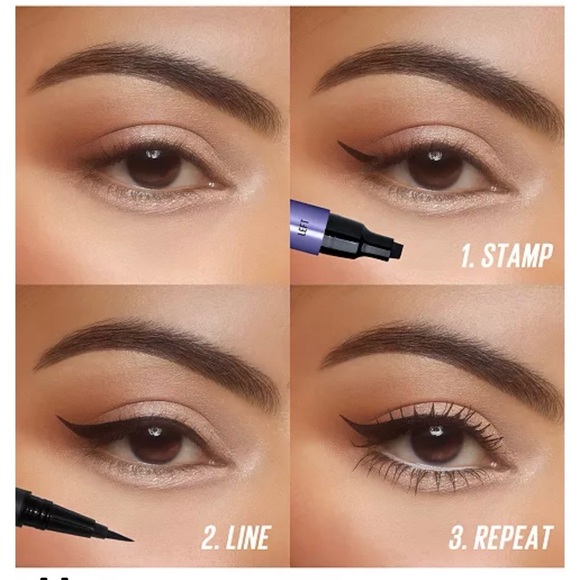 LEFT

1. STAMP

2. LINE

3. REPEAT